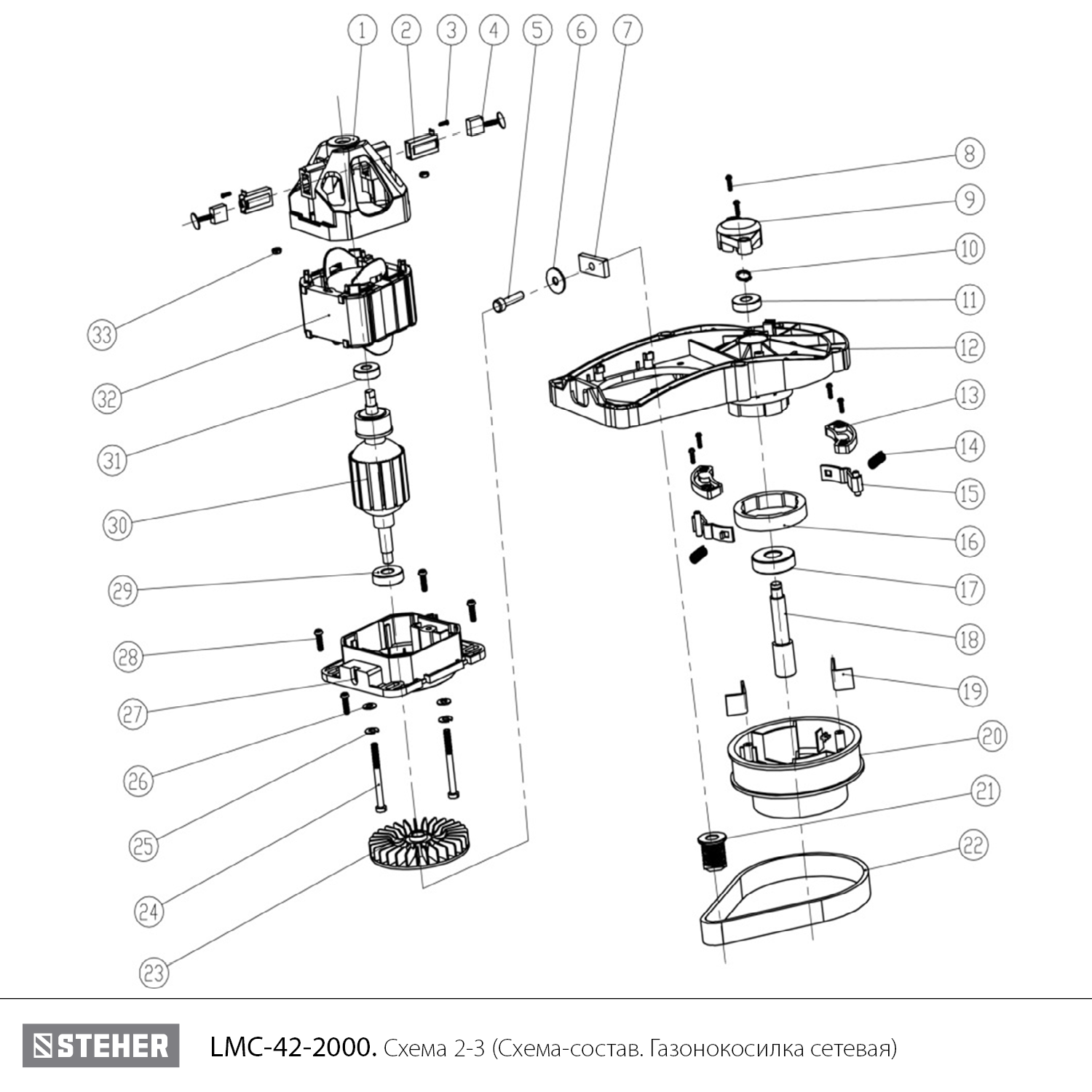 1 2 3 4 5 6 7

8
9
10
11
12
13
14
15
16
17
18
19
20
21
22

33
32
31
30
29
28
27
26
25
24
23

STEHER LMC-42-2000. Схема 2-3 (Схема-состав. Газонокосилка сетевая)