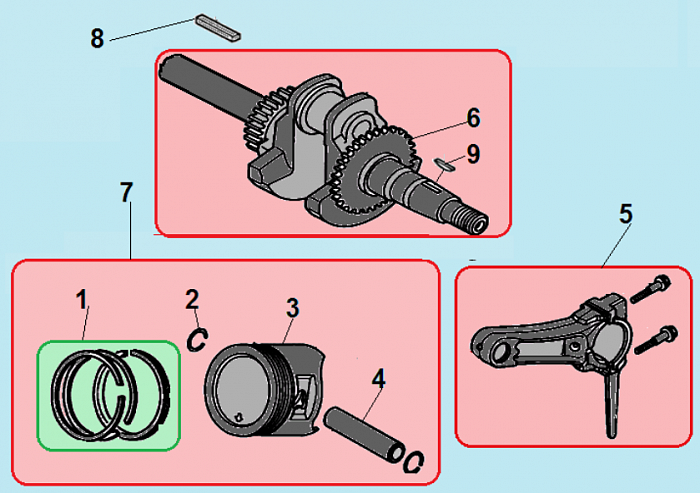 8
6
9
7
5
1
2
3
4